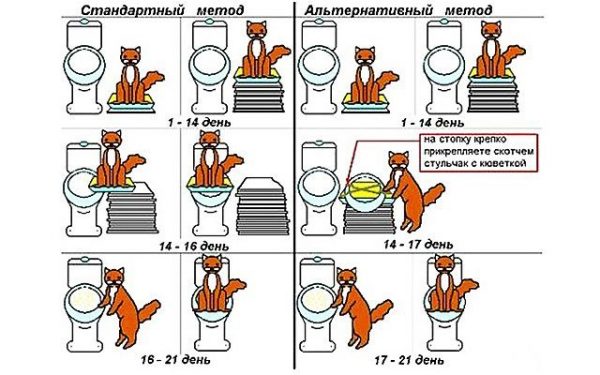 Стандартный метод

1 - 14 день

14 - 16 день

16 - 21 день

Альтернативный метод

1 - 14 день

на стопку крепко прикрепляете скотчем стульчак с кюветкой

14 - 17 день

17 - 21 день