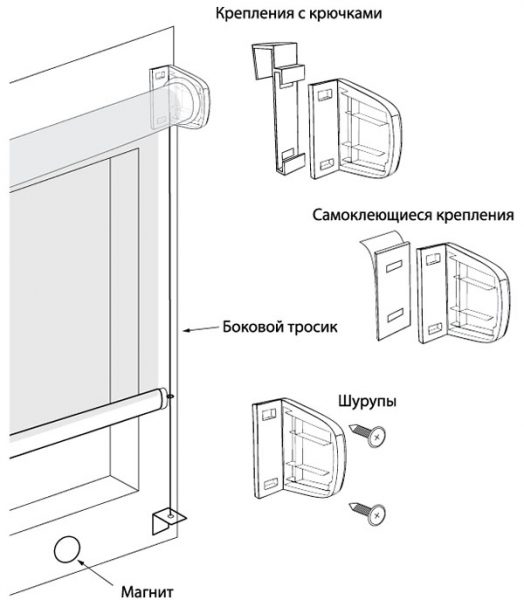 Крепления с крючками

Самоклеющиеся крепления

Боковой тросик

Шурупы

Магнит