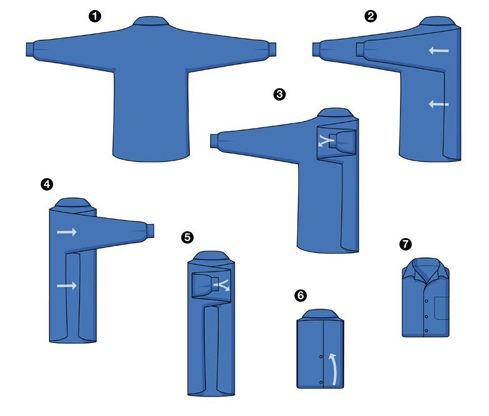 1
2
3
4
5
6
7