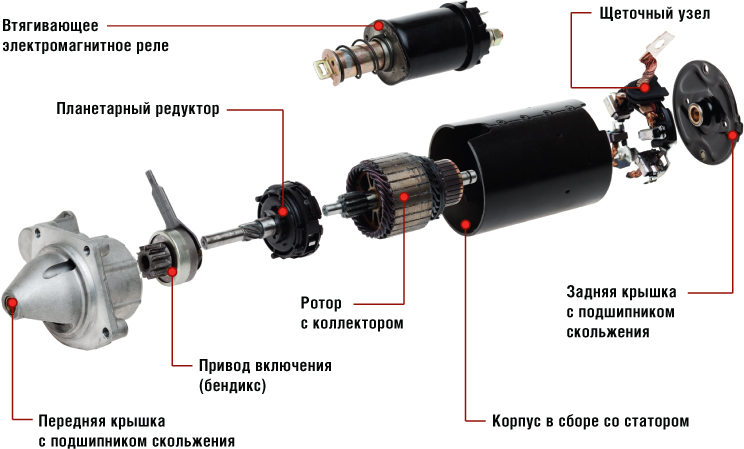 Втягивающее электромагнитное реле

Щеточный узел

Планетарный редуктор

Ротор с коллектором

Задняя крышка с подшипником скольжения

Привод включения (бендикс)

Передняя крышка с подшипником скольжения

Корпус в сборе со статором