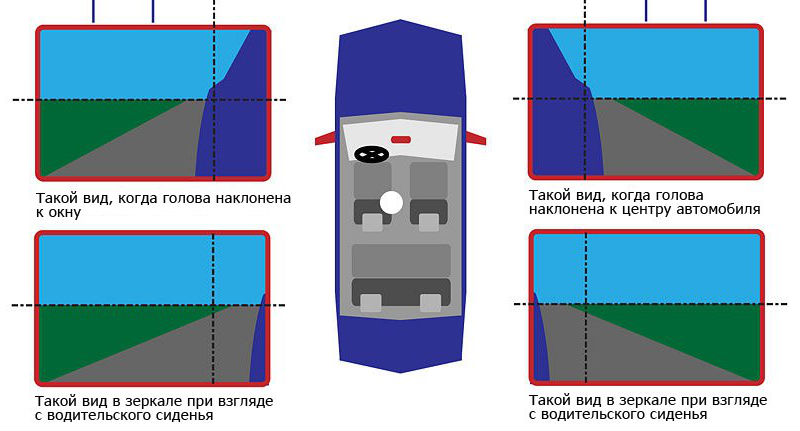 Такой вид, когда голова наклонена к окну

Такой вид в зеркале при взгляде с водительского сиденья

Такой вид, когда голова наклонена к центру автомобиля

Такой вид в зеркале при взгляде с водительского сиденья