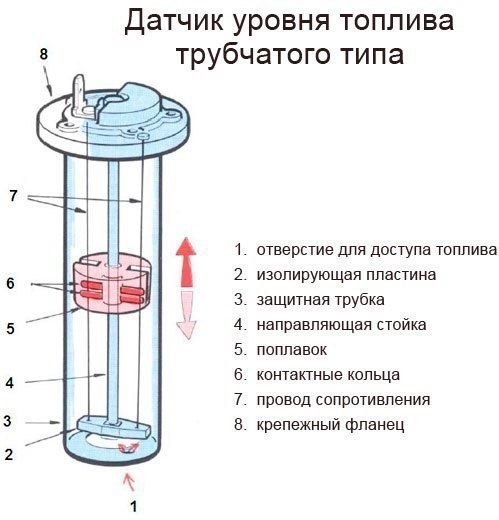 Датчик уровня топлива трубчатого типа

8

7

6

5

4

3

2

1

1. отверстие для доступа топлива
2. изолирующая пластина
3. защитная трубка
4. направляющая стойка
5. поплавок
6. контактные кольца
7. провод сопротивления
8. крепежный фланец