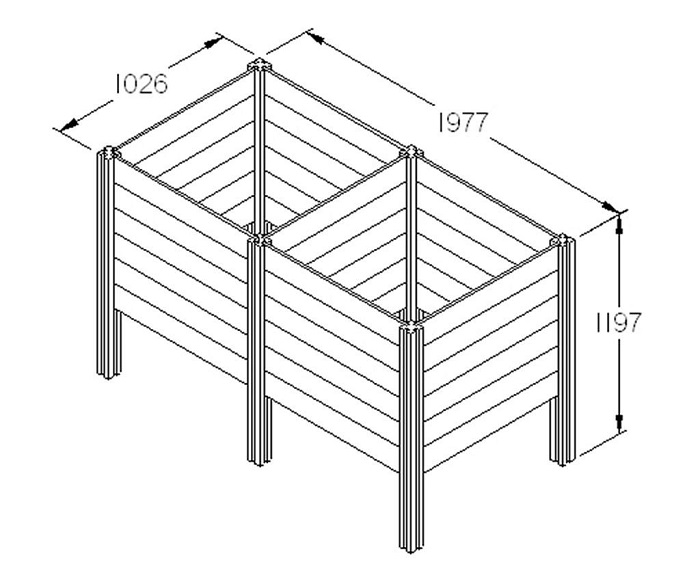 1026
1977
1197