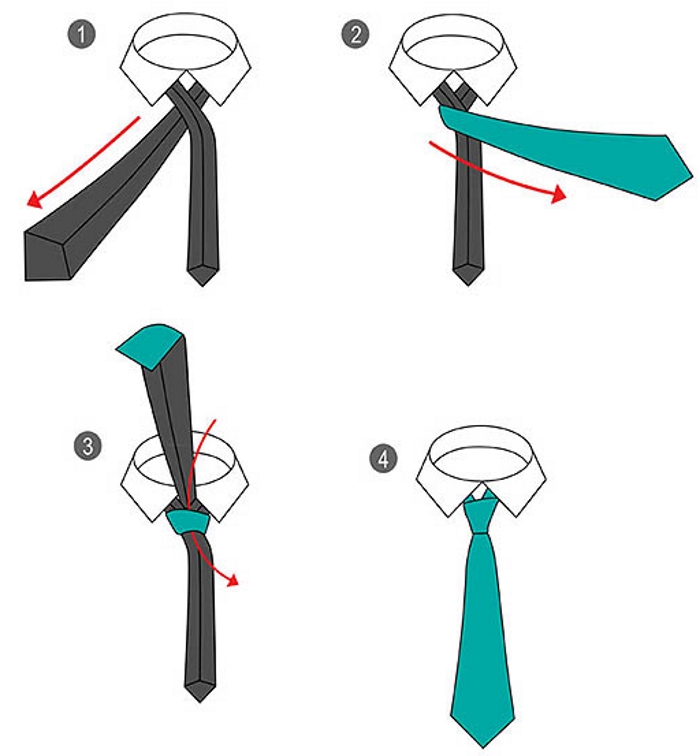 1

2

3

4