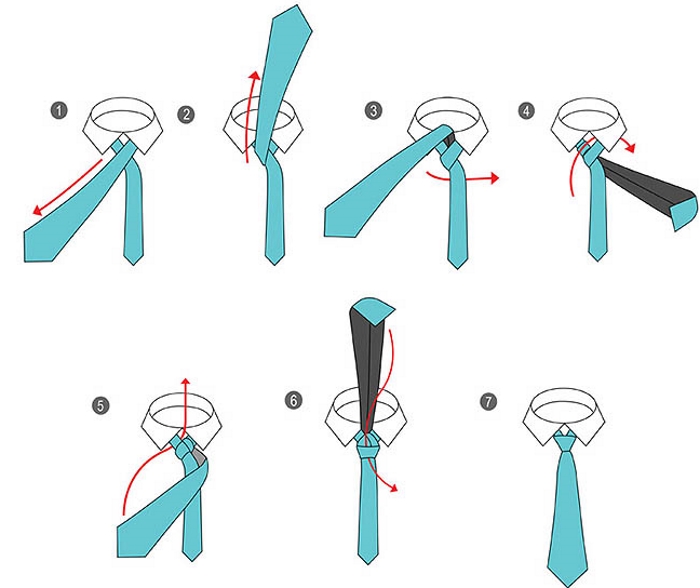 1
2
3
4
5
6
7