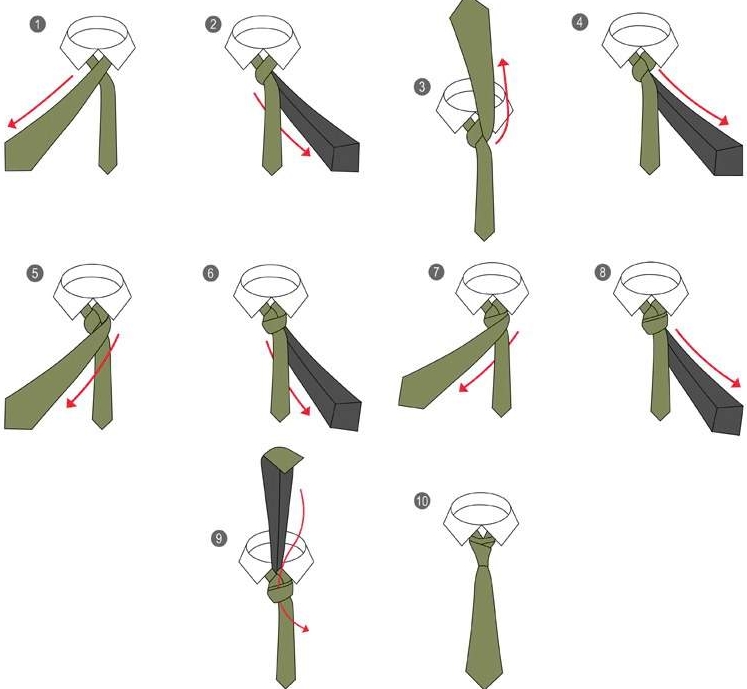 1
2
3
4
5
6
7
8
9
10