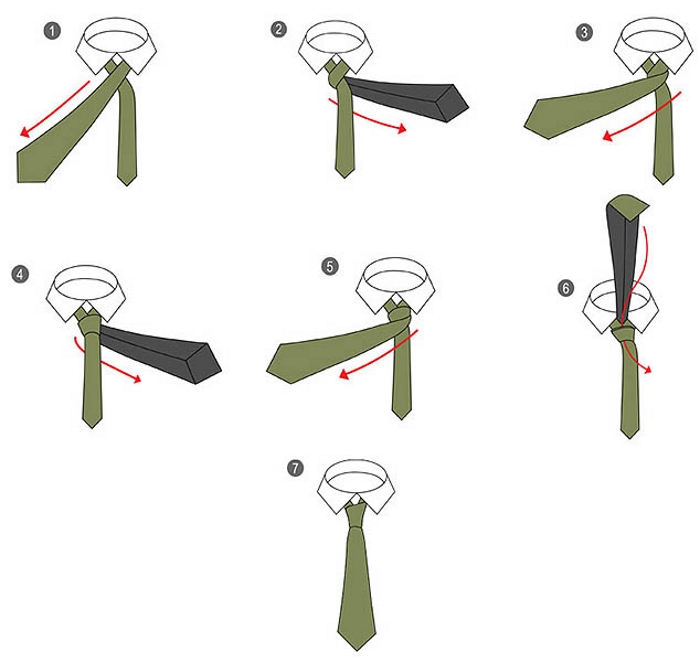 1

2

3

4

5

6

7