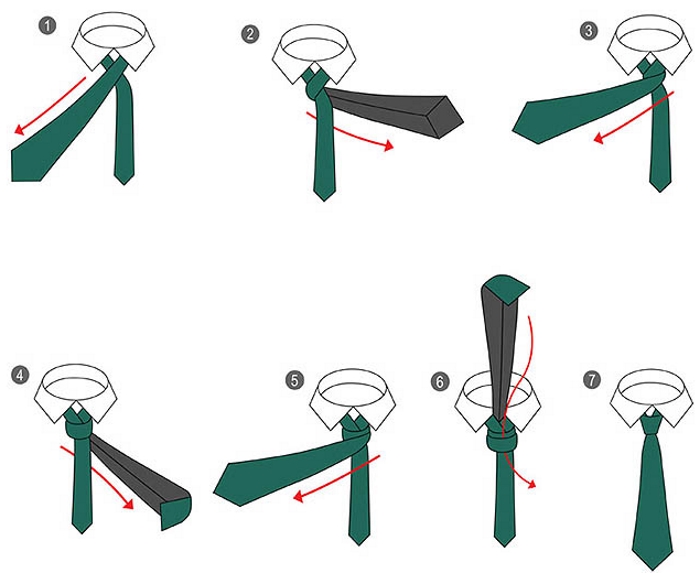 1

2

3

4

5

6

7