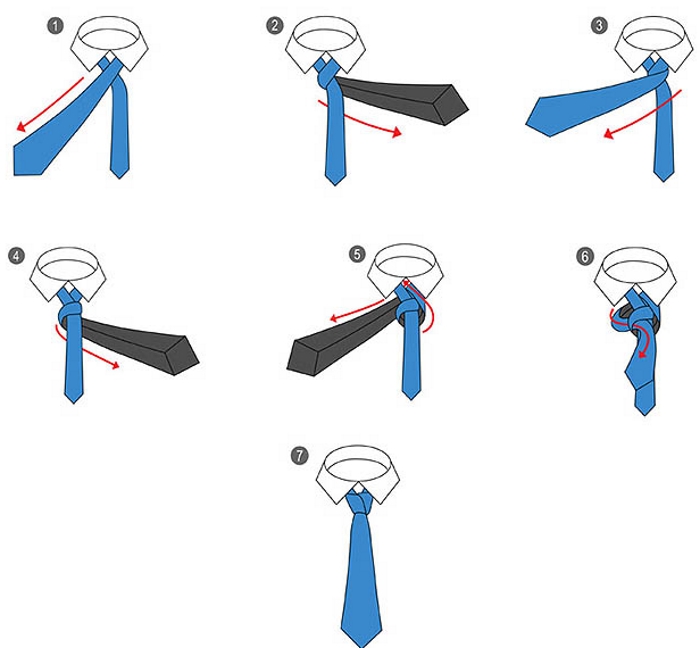 1

2

3

4

5

6

7