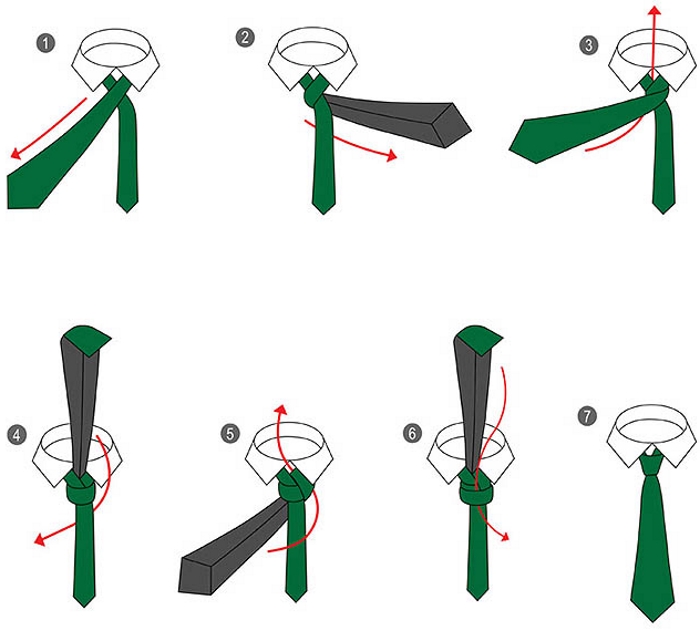 1
2
3
4
5
6
7